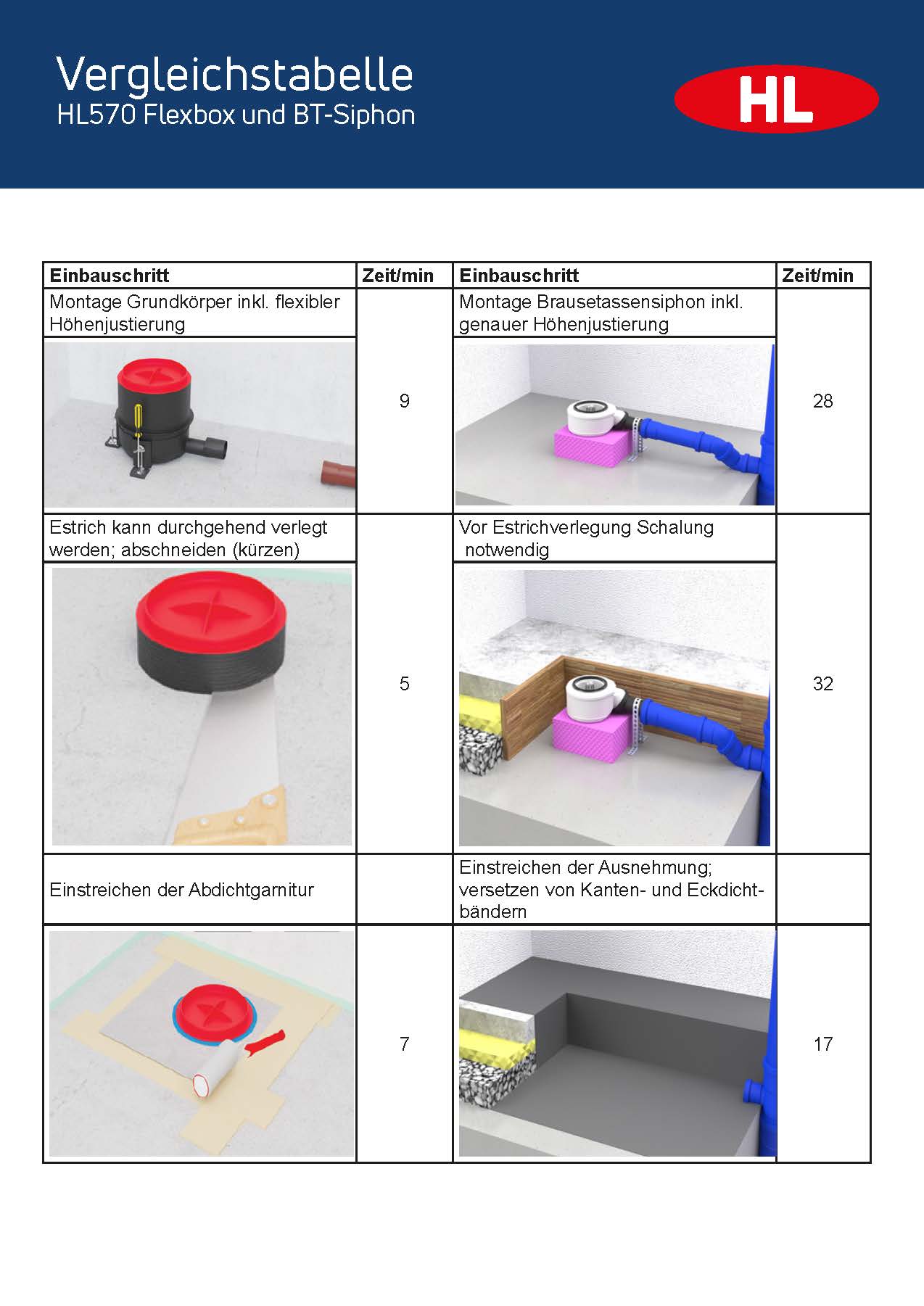 Vergleichstabelle
HL570 Flexbox und BT-Siphon

HL

| Einbauschritt | Zeit/min | Einbauschritt | Zeit/min |
|---|---|---|---|
| Montage Grundkörper inkl. flexibler Höhenjustierung | 9 | Montage Brausetassensiphon inkl. genauer Höhenjustierung | 28 |
| Estrich kann durchgehend verlegt werden; abschneiden (kürzen) | 5 | Vor Estrichverlegung Schalung notwendig | 32 |
| Einstreichen der Abdichtgarnitur | 7 | Einstreichen der Ausnehmung; versetzen von Kanten- und Eckdichtbändern | 17 |